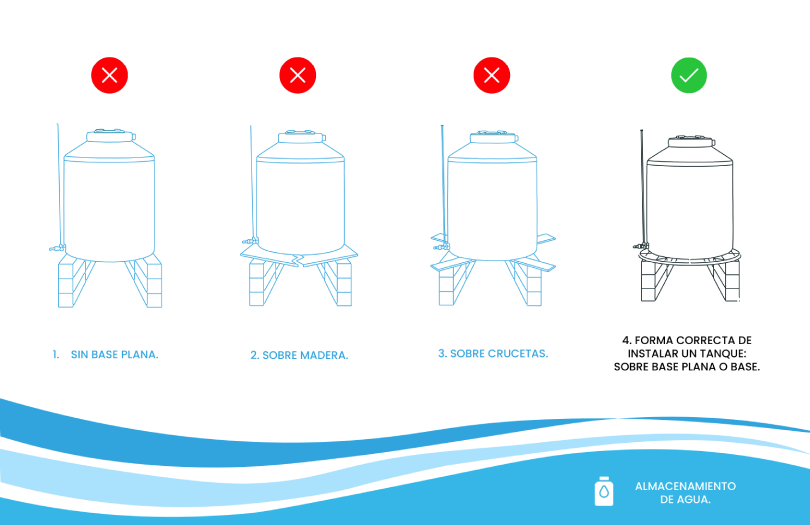 1. SIN BASE PLANA.

2. SOBRE MADERA.

3. SOBRE CRUCETAS.

4. FORMA CORRECTA DE INSTALAR UN TANQUE: SOBRE BASE PLANA O BASE.

ALMACENAMIENTO DE AGUA.